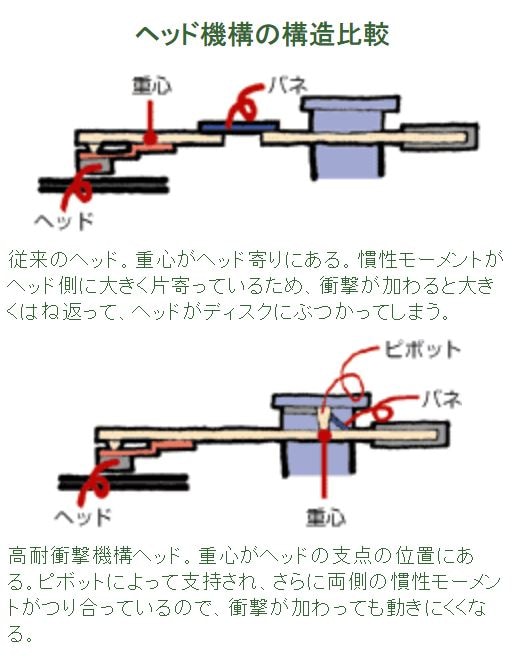 ヘッド機構の構造比較

重心
バネ
ヘッド

従来のヘッド。重心がヘッド寄りにある。慣性モーメントがヘッド側に大きく片寄っているため、衝撃が加わると大きくはね返って、ヘッドがディスクにぶつかってしまう。

ピボット
バネ
ヘッド
重心

高耐衝撃機構ヘッド。重心がヘッドの支点の位置にある。ピボットによって支持され、さらに両側の慣性モーメントがつり合っているので、衝撃が加わっても動きにくくなる。