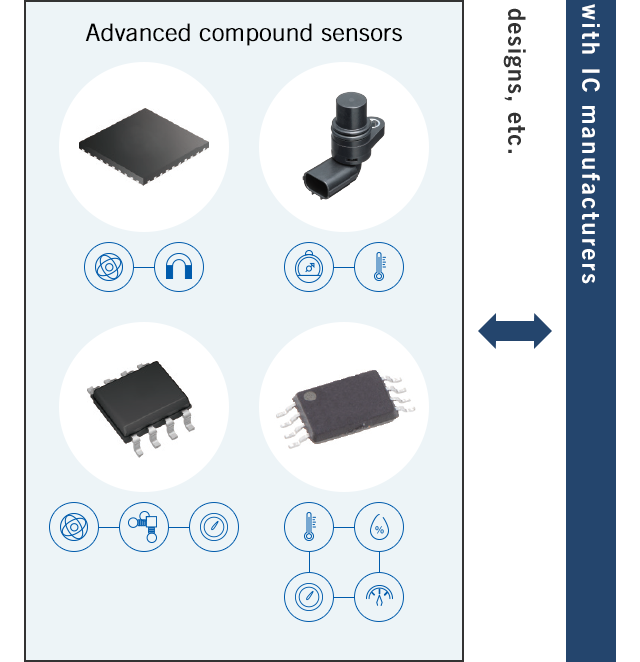 Advanced compound sensors

%

designs, etc.

with IC manufacturers