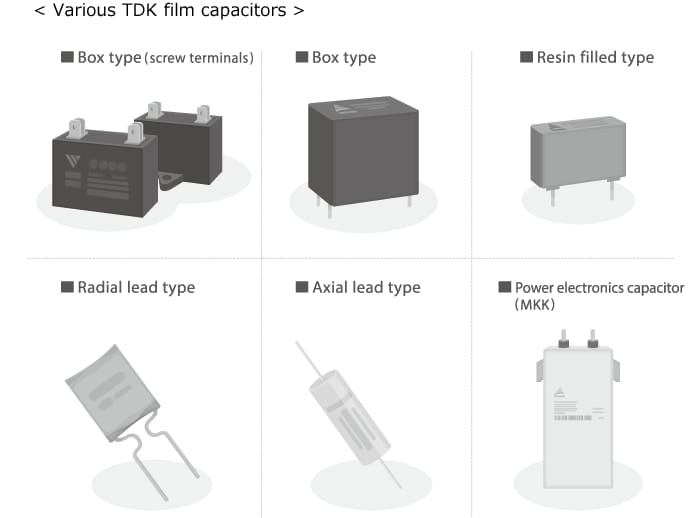 < Various TDK film capacitors >

■ Box type (screw terminals)

■ Box type

■ Resin filled type

■ Radial lead type

■ Axial lead type

■ Power electronics capacitor (MKK)