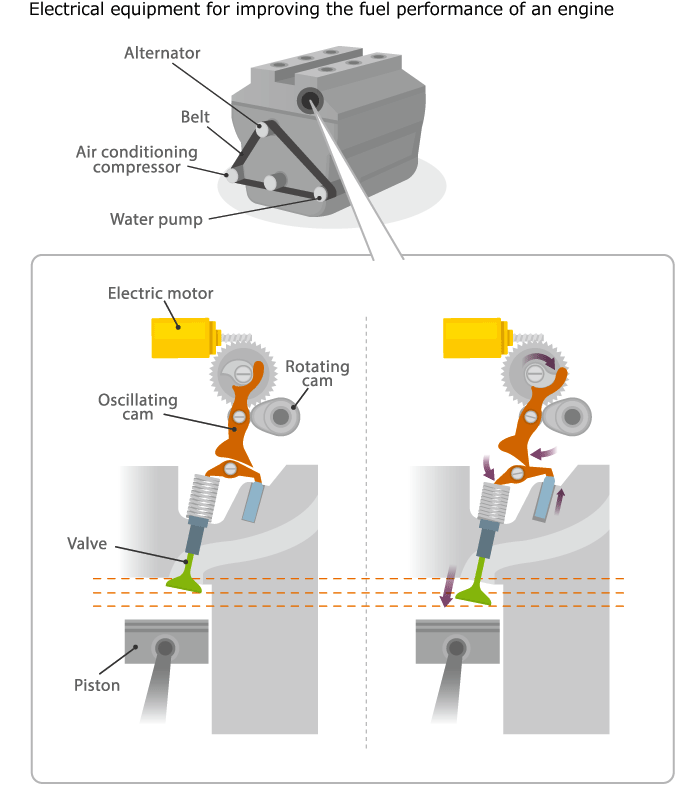 Electrical equipment for improving the fuel performance of an engine

Alternator

Belt

Air conditioning compressor

Water pump

Electric motor

Rotating cam

Oscillating cam

Valve

Piston