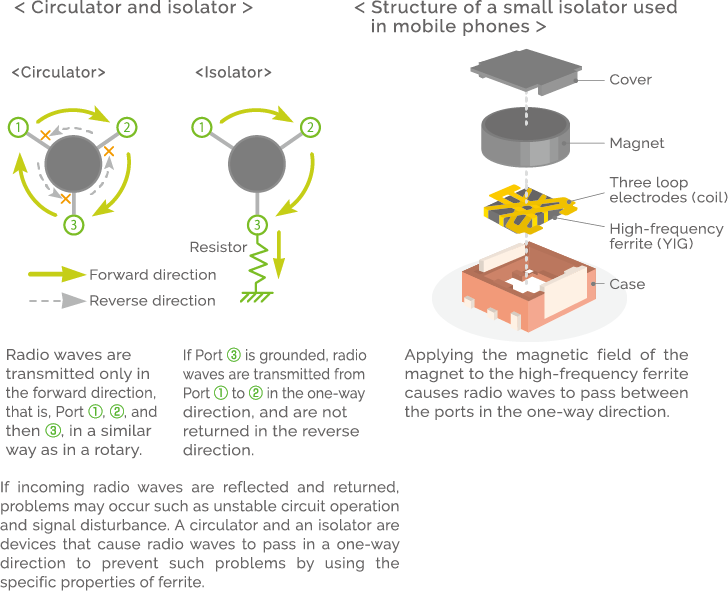 < Circulator and isolator >

<Circulator>

1 2 3

<Isolator>

1 2 3

Resistor

Forward direction

Reverse direction

Radio waves are transmitted only in the forward direction, that is, Port ①, ②, and then ③, in a similar way as in a rotary.

If Port ③ is grounded, radio waves are transmitted from Port ① to ② in the one-way direction, and are not returned in the reverse direction.

If incoming radio waves are reflected and returned, problems may occur such as unstable circuit operation and signal disturbance. A circulator and an isolator are devices that cause radio waves to pass in a one-way direction to prevent such problems by using the specific properties of ferrite.

< Structure of a small isolator used in mobile phones >

Cover

Magnet

Three loop electrodes (coil)

High-frequency ferrite (YIG)

Case

Applying the magnetic field of the magnet to the high-frequency ferrite causes radio waves to pass between the ports in the one-way direction.